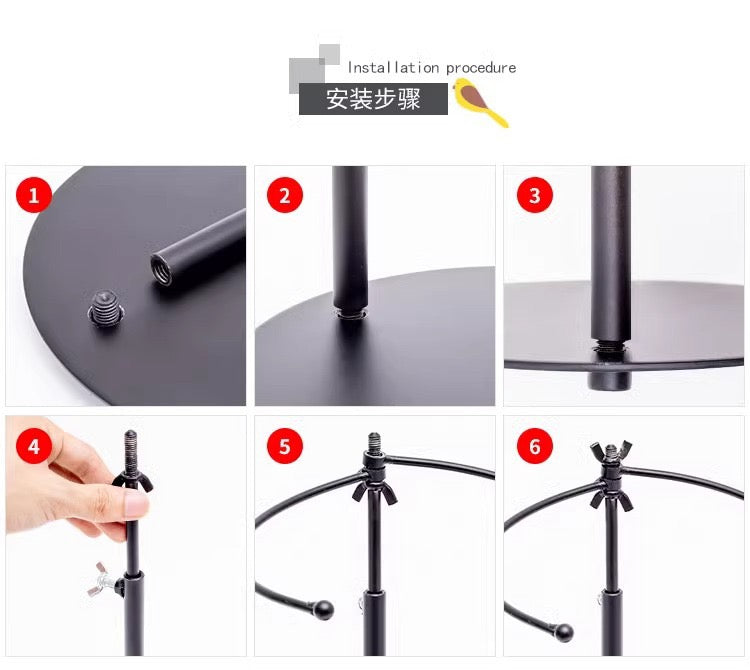 Installation procedure
安装步骤

1
2
3
4
5
6